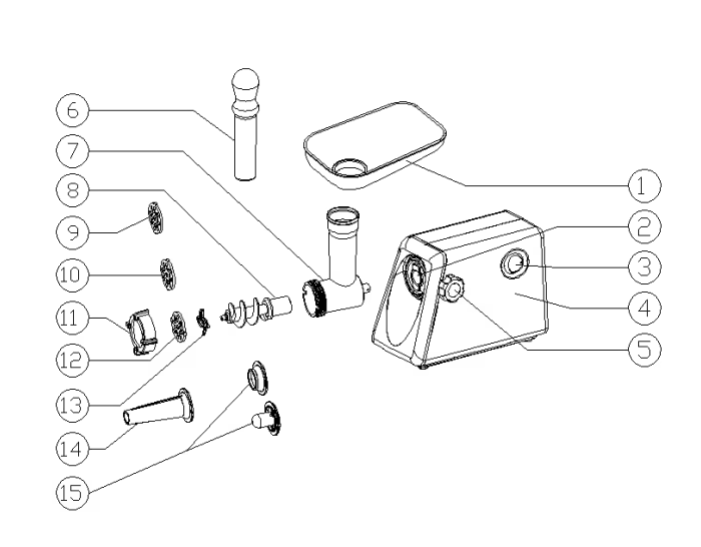 6
7
8
9
10
11
12
13
14
15
1
2
3
4
5