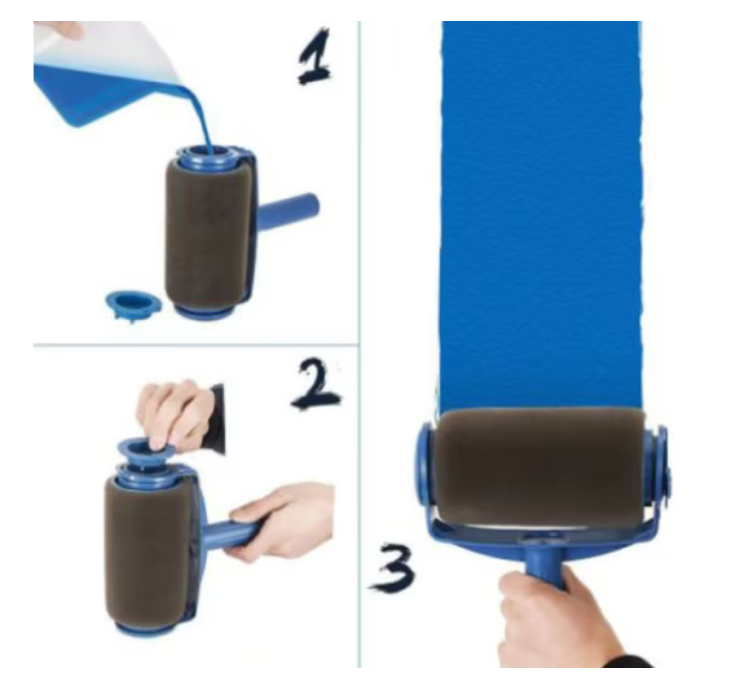 1

2

3