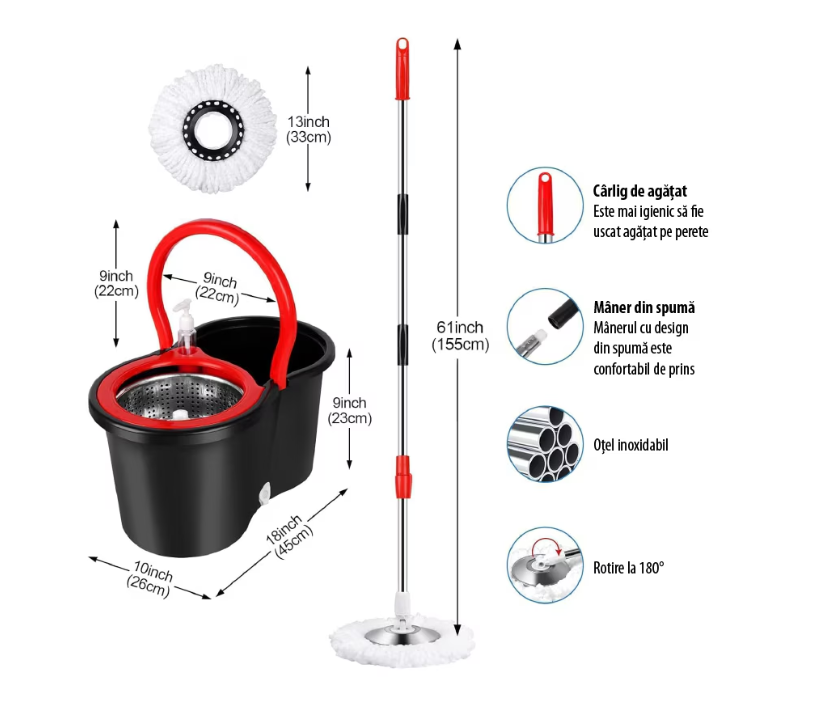 13inch
(33cm)

9inch
(22cm)

9inch
(22cm)

9inch
(23cm)

18inch
(45cm)

10inch
(26cm)

61inch
(155cm)

Cârlig de agățat
Este mai igienic să fie uscat agățat pe perete

Mâner din spumă
Mânerul cu design din spumă este confortabil de prins

Oțel inoxidabil

Rotire la 180°